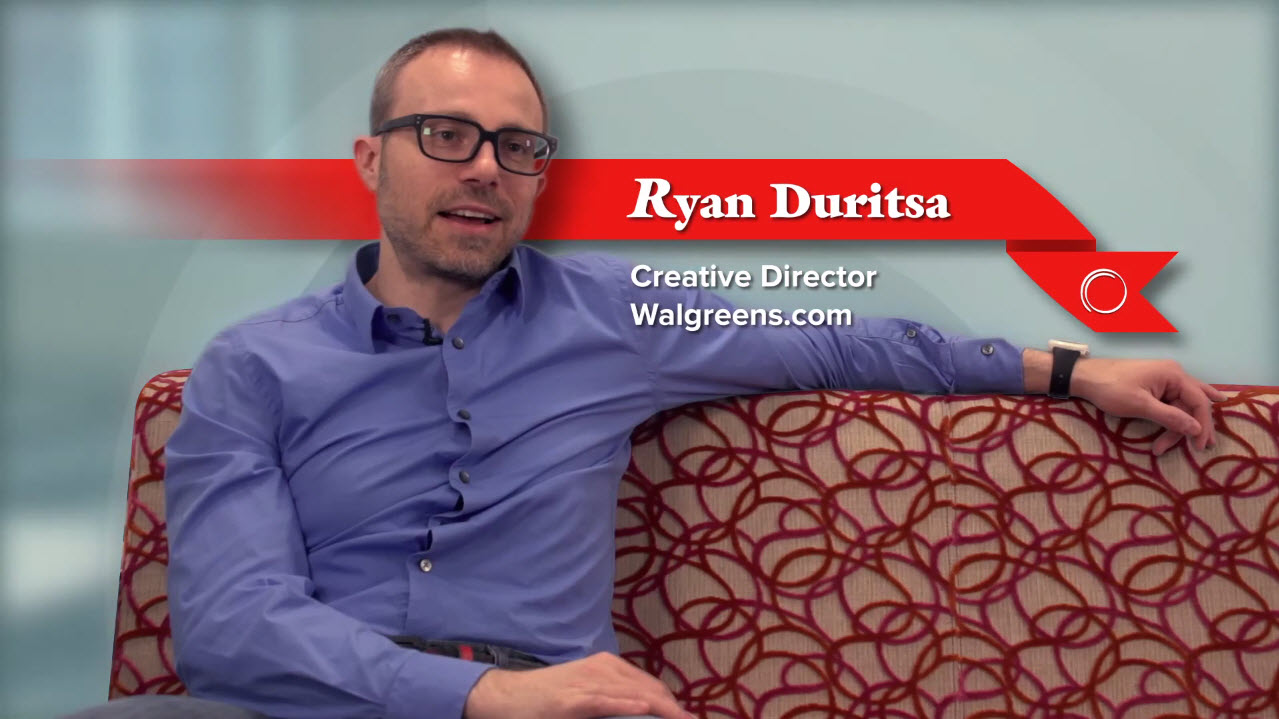 Ryan Duritsa

Creative Director
Walgreens.com